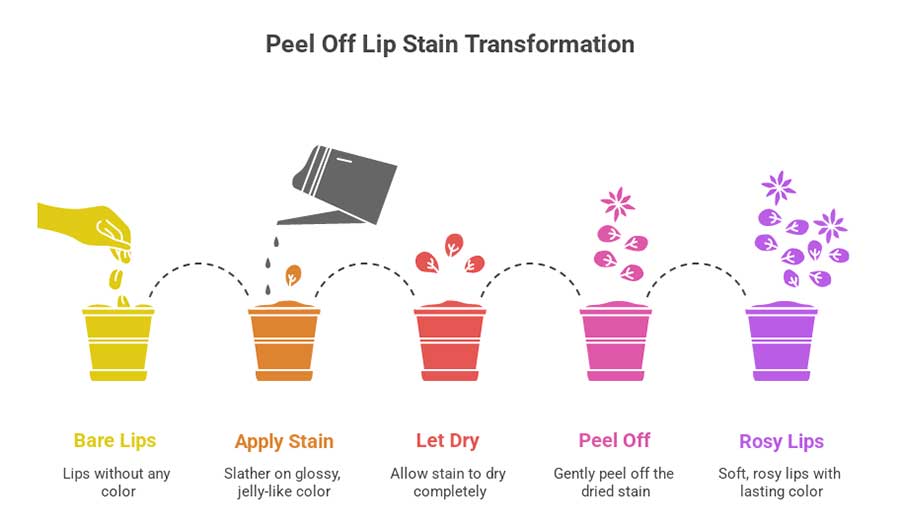 Peel Off Lip Stain Transformation

Bare Lips

Lips without any color

Apply Stain

Slather on glossy, jelly-like color

Let Dry

Allow stain to dry completely

Peel Off

Gently peel off the dried stain

Rosy Lips

Soft, rosy lips with lasting color